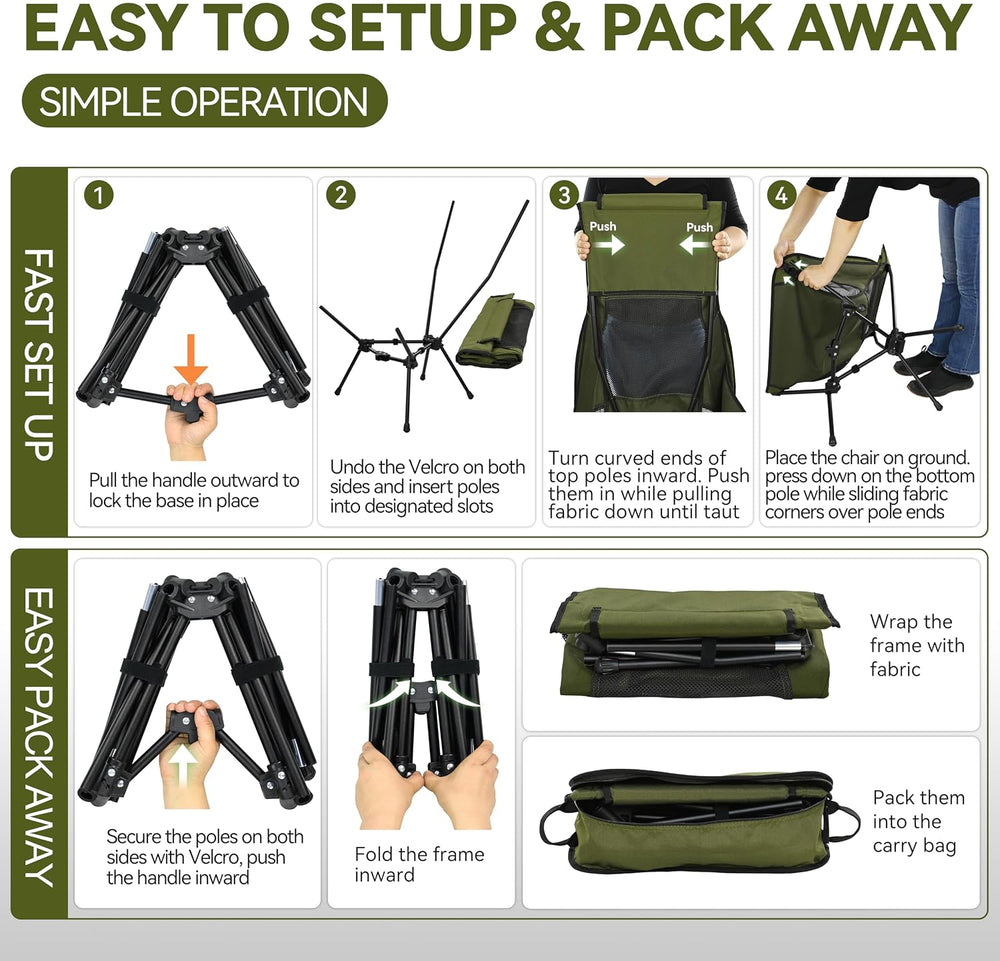 EASY TO SETUP & PACK AWAY

SIMPLE OPERATION

FAST SET UP

1

Pull the handle outward to lock the base in place

2

Undo the Velcro on both sides and insert poles into designated slots

3

Push

Push

Turn curved ends of top poles inward. Push them in while pulling fabric down until taut

4

Place the chair on ground. press down on the bottom pole while sliding fabric corners over pole ends

EASY PACK AWAY

Secure the poles on both sides with Velcro, push the handle inward

Fold the frame inward

Wrap the frame with fabric

Pack them into the carry bag