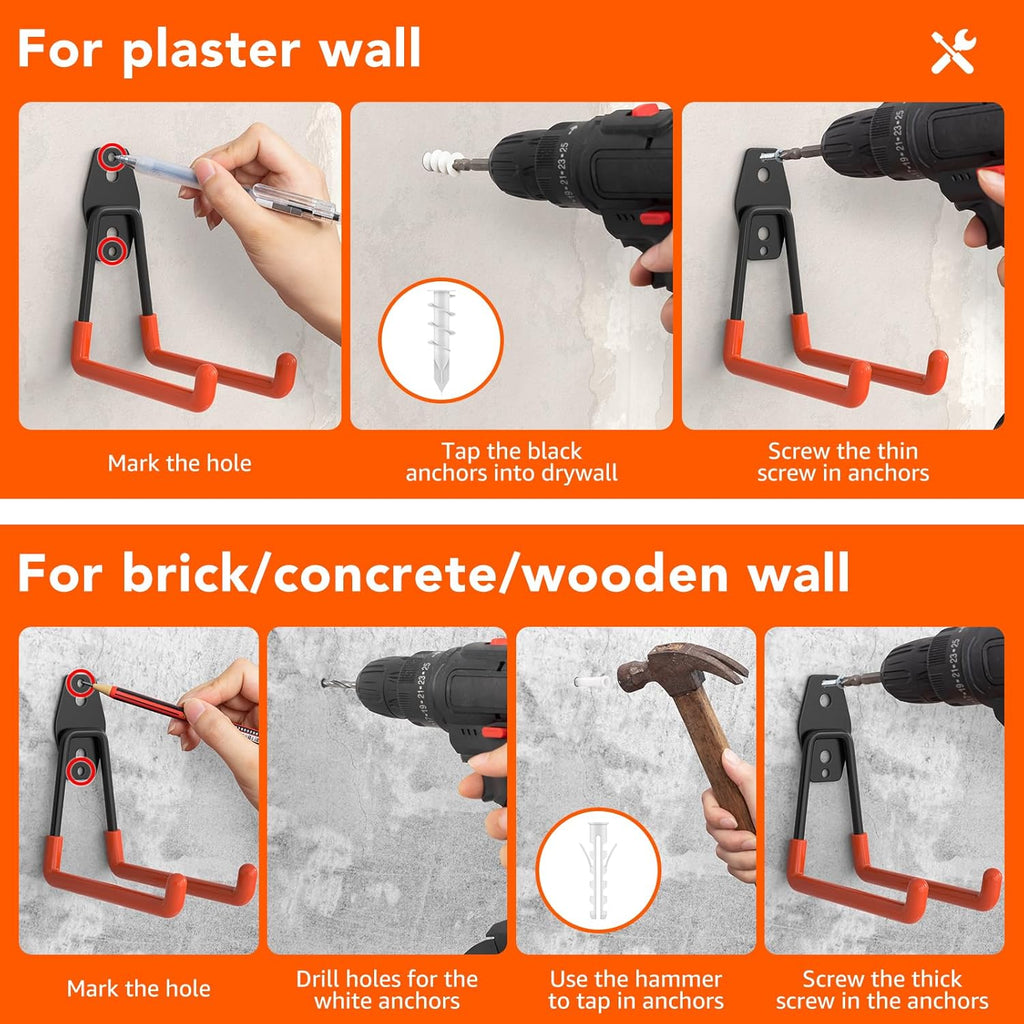 For plaster wall

Mark the hole

Tap the black anchors into drywall

Screw the thin screw in anchors

For brick/concrete/wooden wall

Mark the hole

Drill holes for the white anchors

Use the hammer to tap in anchors

Screw the thick screw in the anchors