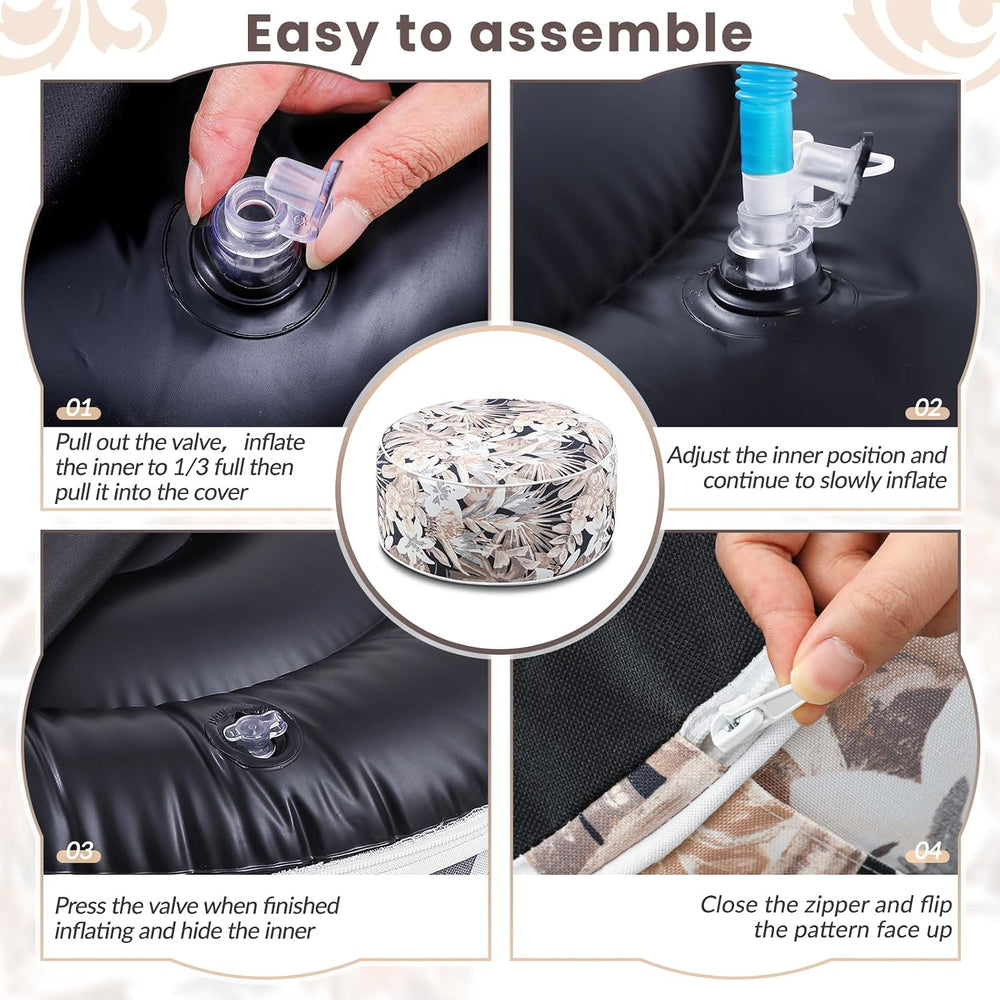 Easy to assemble

01

Pull out the valve, inflate the inner to 1/3 full then pull it into the cover

02

Adjust the inner position and continue to slowly inflate

03

Press the valve when finished inflating and hide the inner

04

Close the zipper and flip the pattern face up