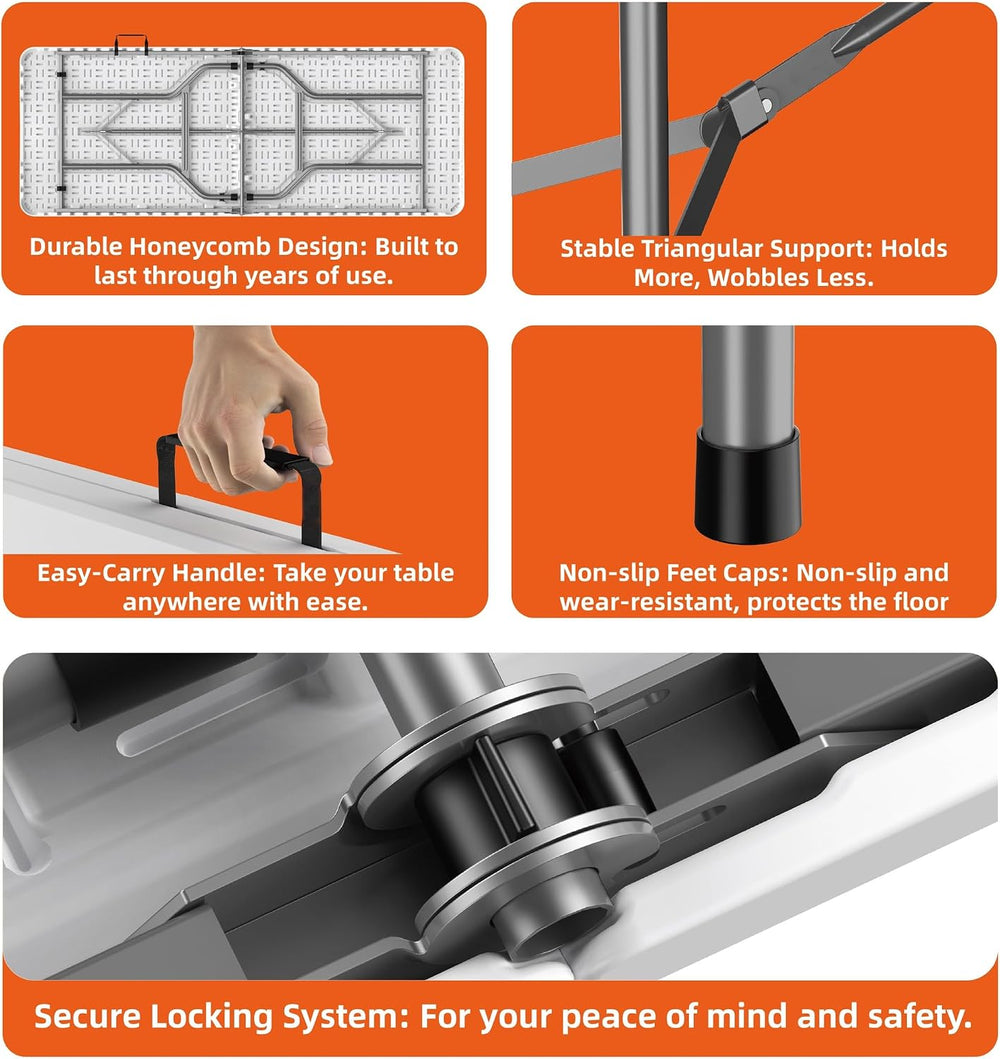 Durable Honeycomb Design: Built to last through years of use.

Stable Triangular Support: Holds More, Wobbles Less.

Easy-Carry Handle: Take your table anywhere with ease.

Non-slip Feet Caps: Non-slip and wear-resistant, protects the floor

Secure Locking System: For your peace of mind and safety.