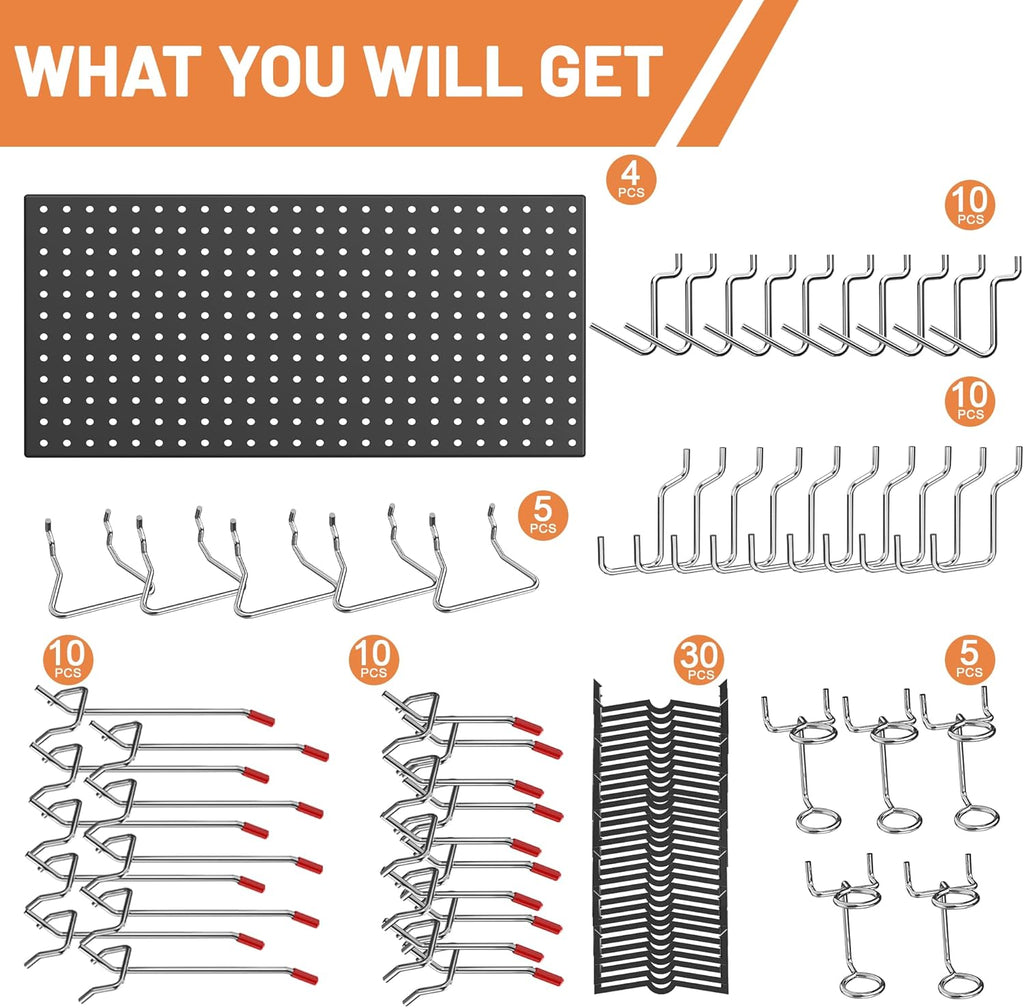 WHAT YOU WILL GET

4 PCS

10 PCS

10 PCS

5 PCS

10 PCS

10 PCS

30 PCS

5 PCS