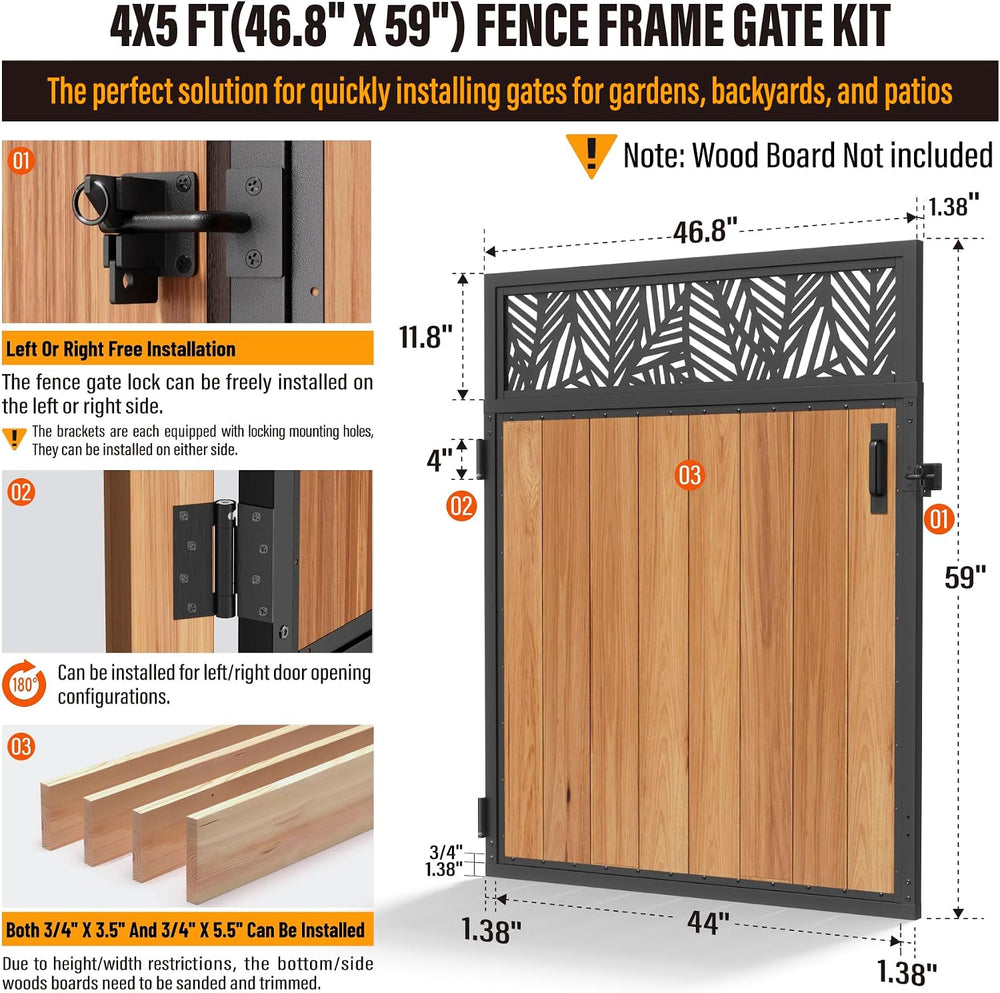 4X5 FT(46.8" X 59") FENCE FRAME GATE KIT

The perfect solution for quickly installing gates for gardens, backyards, and patios

01

Left Or Right Free Installation

The fence gate lock can be freely installed on the left or right side.

The brackets are each equipped with locking mounting holes, They can be installed on either side.

02

180°

Can be installed for left/right door opening configurations.

03

Both 3/4" X 3.5" And 3/4" X 5.5" Can Be Installed

Due to height/width restrictions, the bottom/side woods boards need to be sanded and trimmed.

Note: Wood Board Not included

46.8"

1.38"

11.8"

4"

02

03

01

59"

3/4"
1.38"

1.38"

44"

1.38"