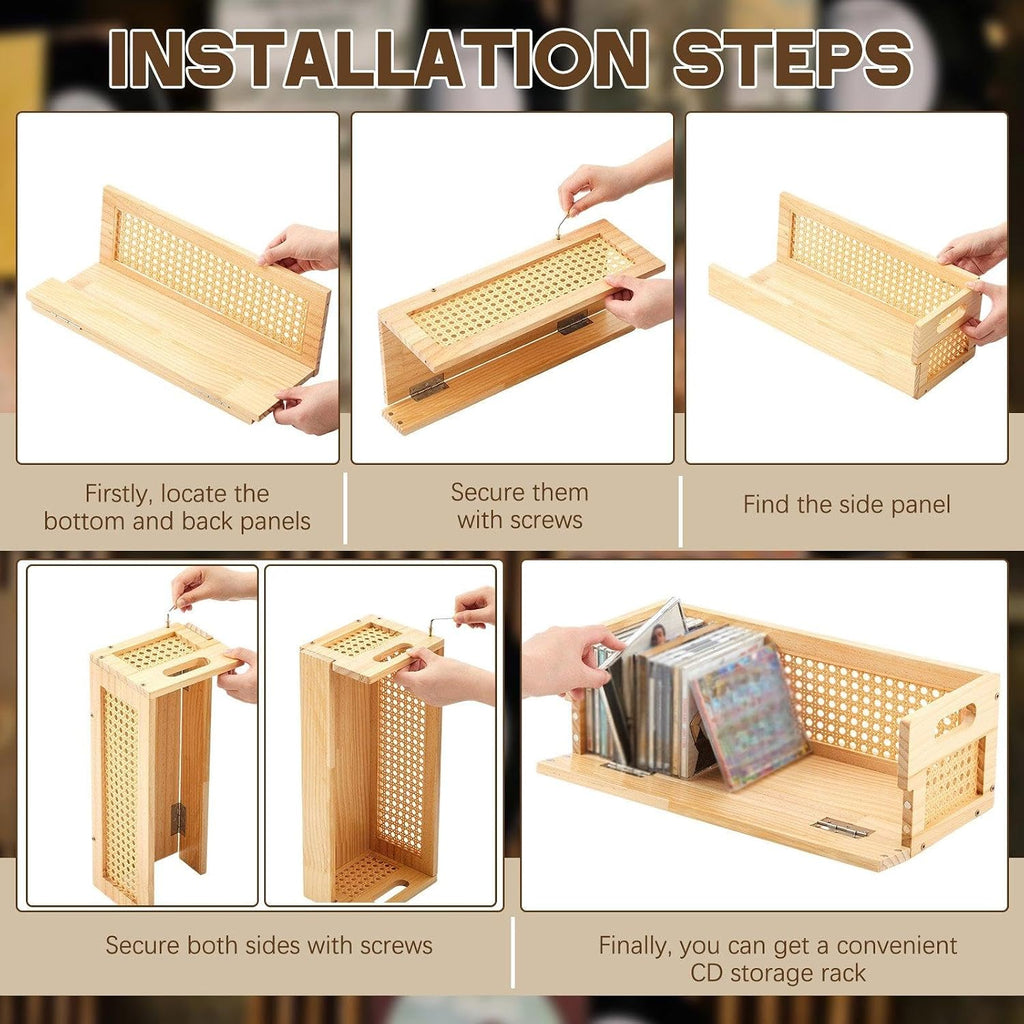 INSTALLATION STEPS

Firstly, locate the bottom and back panels

Secure them with screws

Find the side panel

Secure both sides with screws

Finally, you can get a convenient CD storage rack