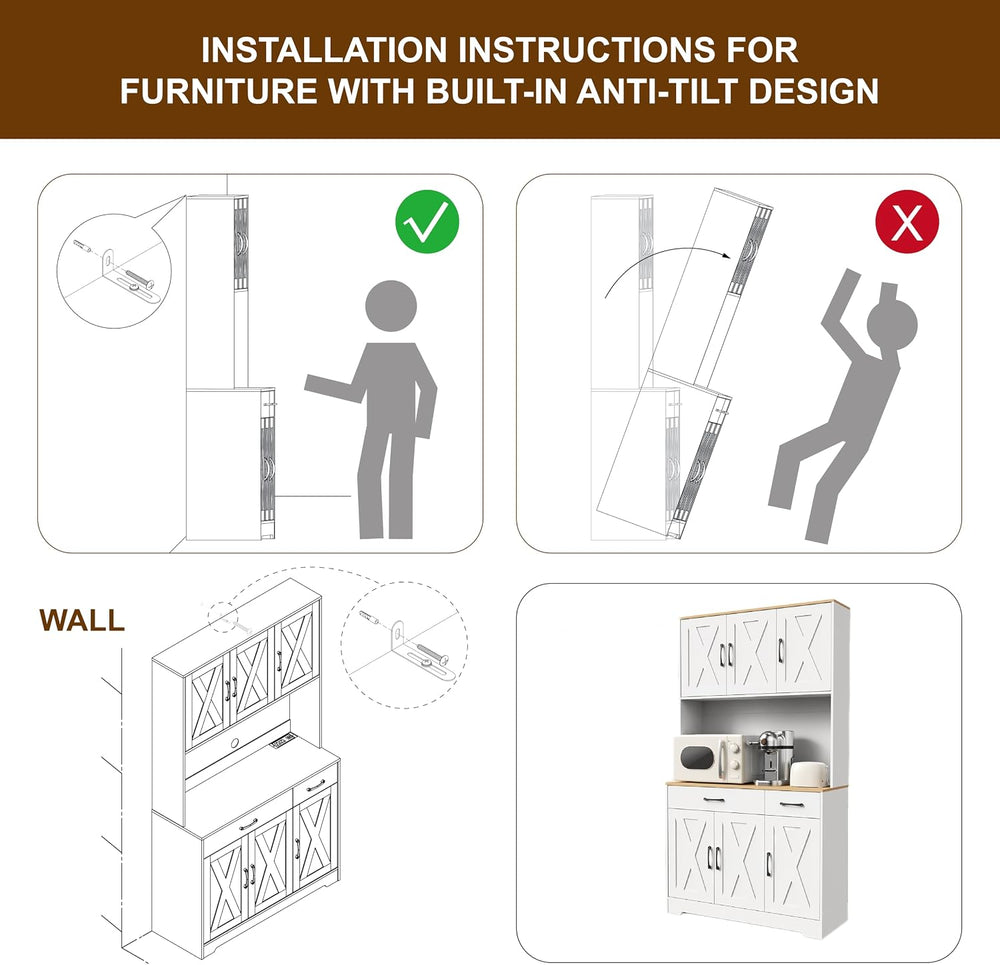 INSTALLATION INSTRUCTIONS FOR FURNITURE WITH BUILT-IN ANTI-TILT DESIGN

WALL