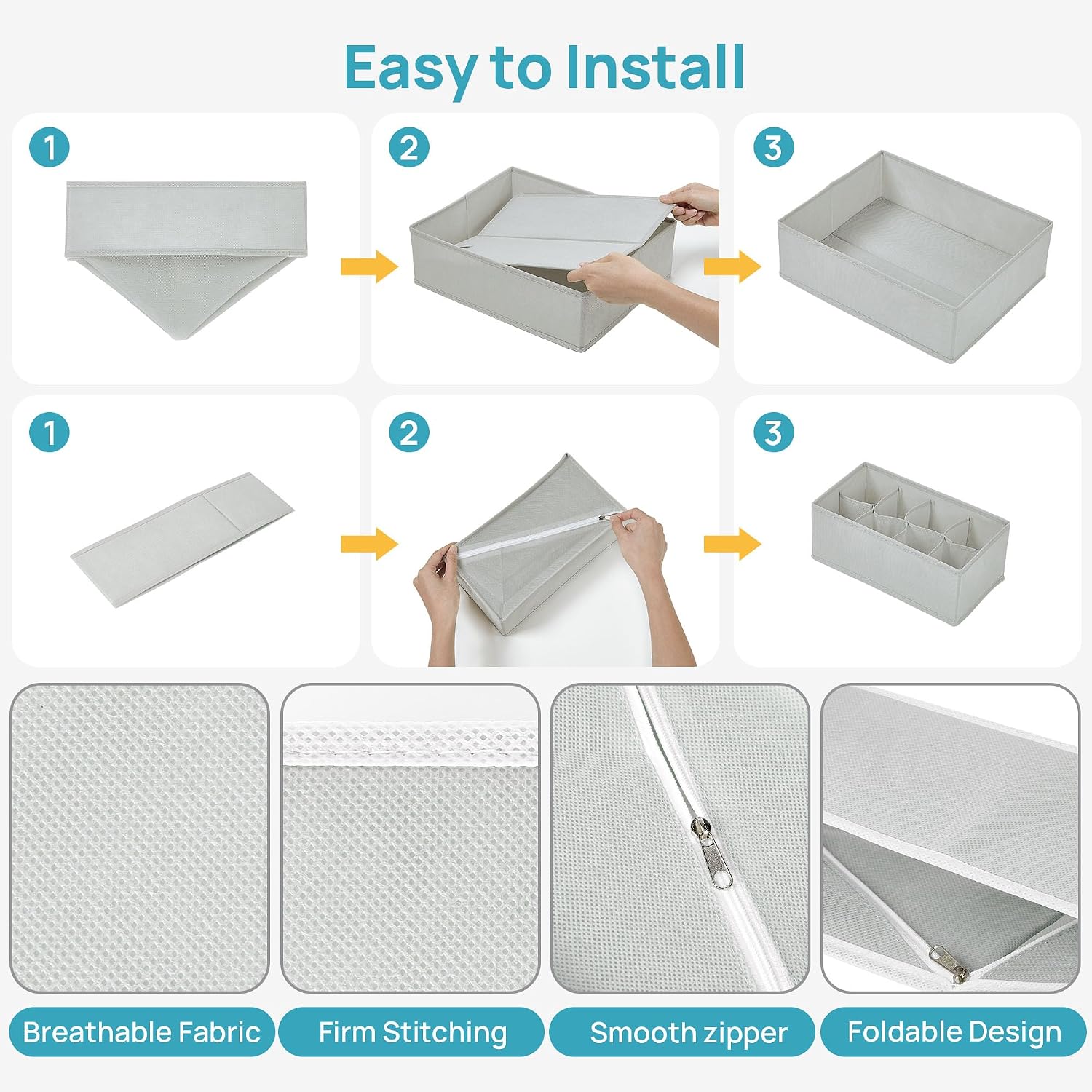 Easy to Install

1

2

3

1

2

3

Breathable Fabric

Firm Stitching

Smooth zipper

Foldable Design