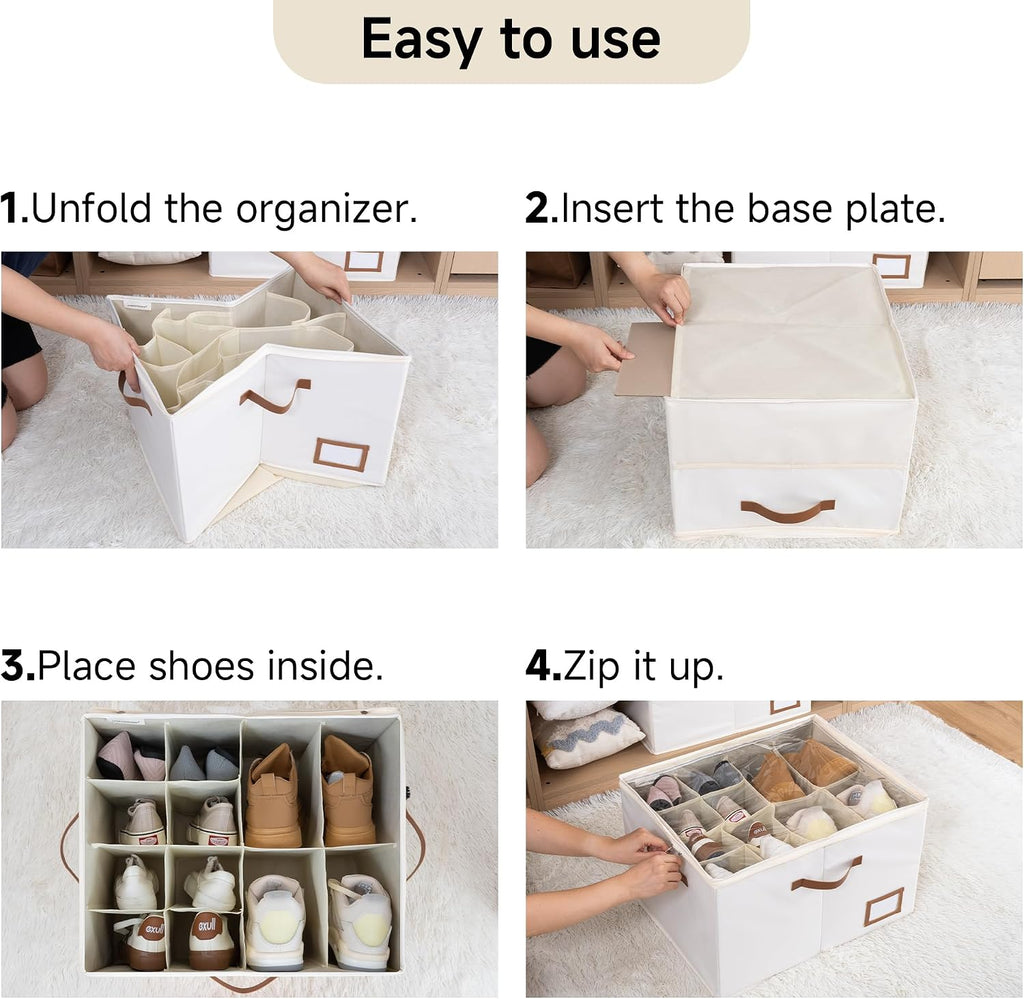 Easy to use

1.Unfold the organizer.

2.Insert the base plate.

3.Place shoes inside.

4.Zip it up.