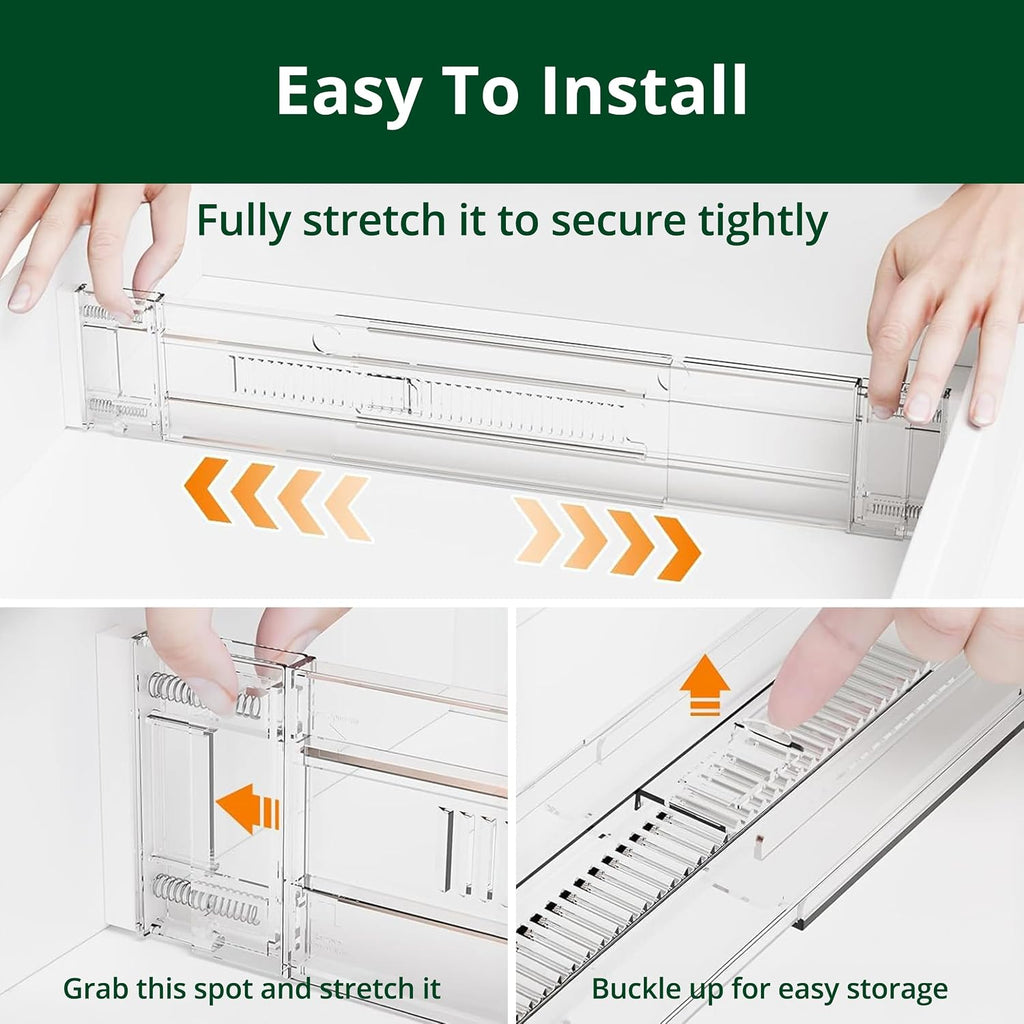 Easy To Install

Fully stretch it to secure tightly

Grab this spot and stretch it

Buckle up for easy storage