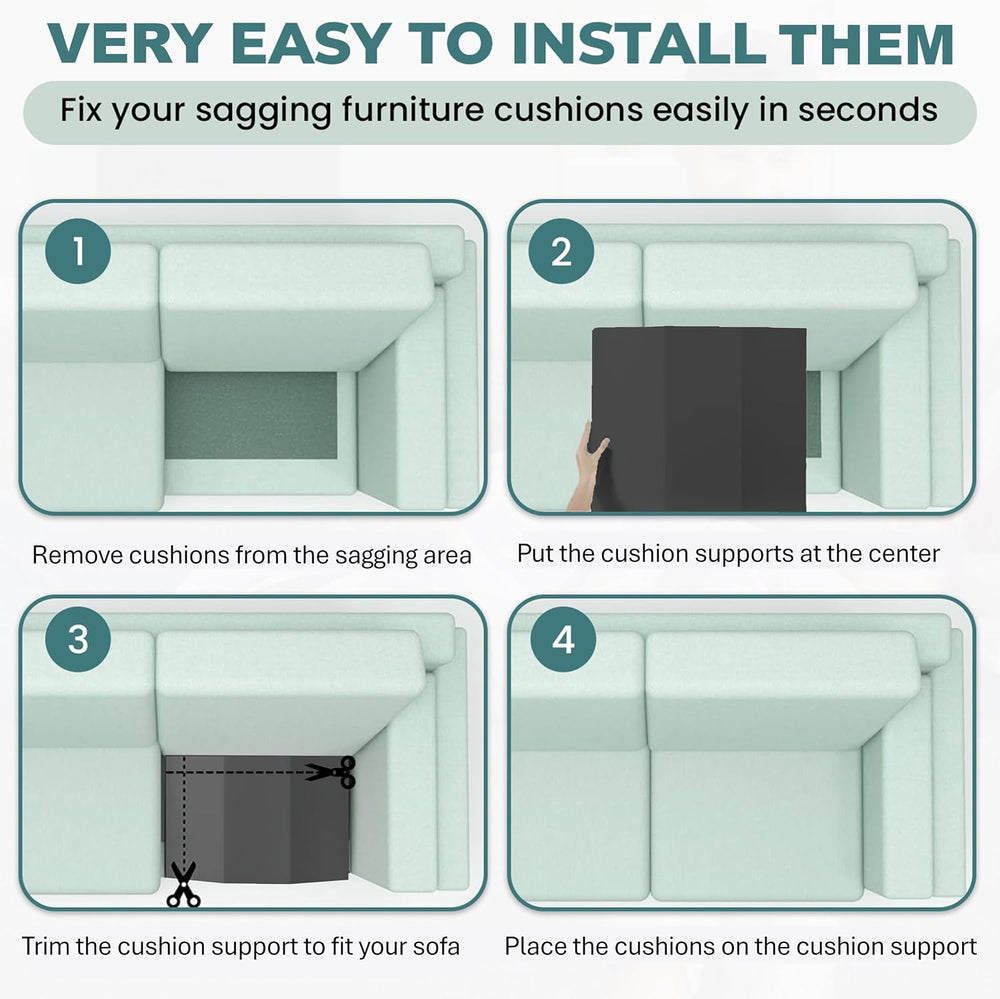 VERY EASY TO INSTALL THEM

Fix your sagging furniture cushions easily in seconds

1

Remove cushions from the sagging area

2

Put the cushion supports at the center

3

Trim the cushion support to fit your sofa

4

Place the cushions on the cushion support