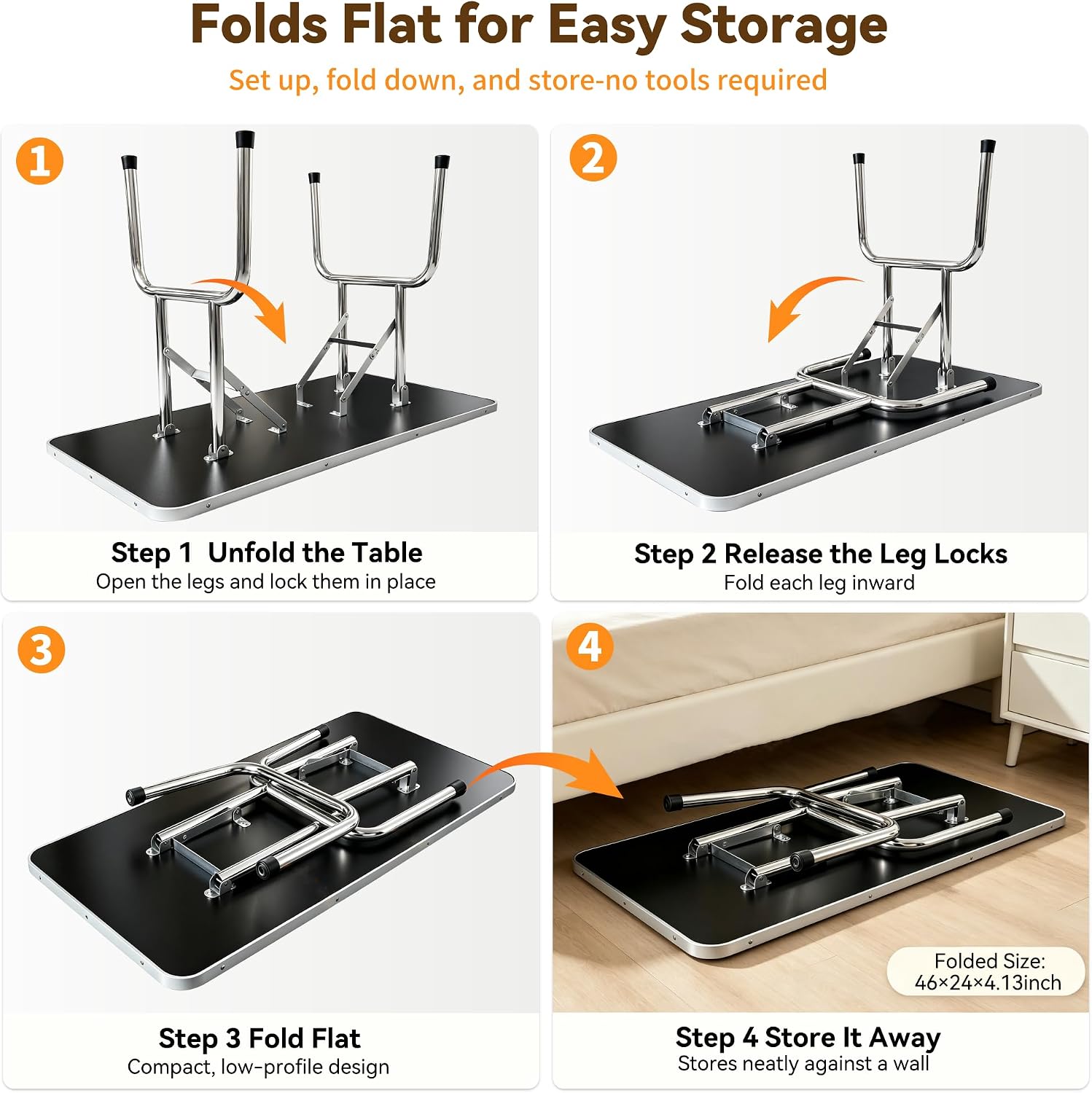 Folds Flat for Easy Storage

Set up, fold down, and store-no tools required

1

Step 1 Unfold the Table
Open the legs and lock them in place

2

Step 2 Release the Leg Locks
Fold each leg inward

3

Step 3 Fold Flat
Compact, low-profile design

4

Folded Size:
46×24×4.13inch

Step 4 Store It Away
Stores neatly against a wall