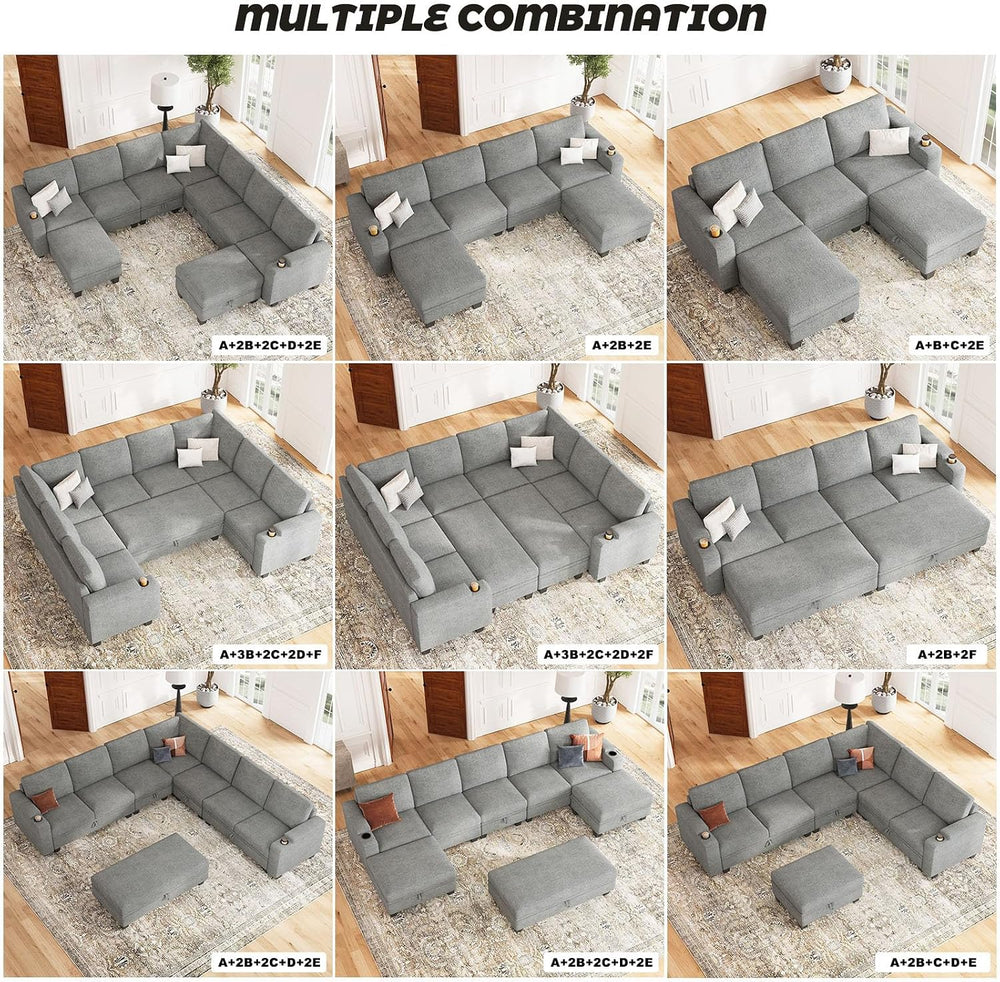 MULTIPLE COMBINATION

A+2B+2C+D+2E

A+2B+2E

A+B+C+2E

A+3B+2C+2D+F

A+3B+2C+2D+2F

A+2B+2F

A+2B+2C+D+2E

A+2B+2C+D+2E

A+2B+C+D+E