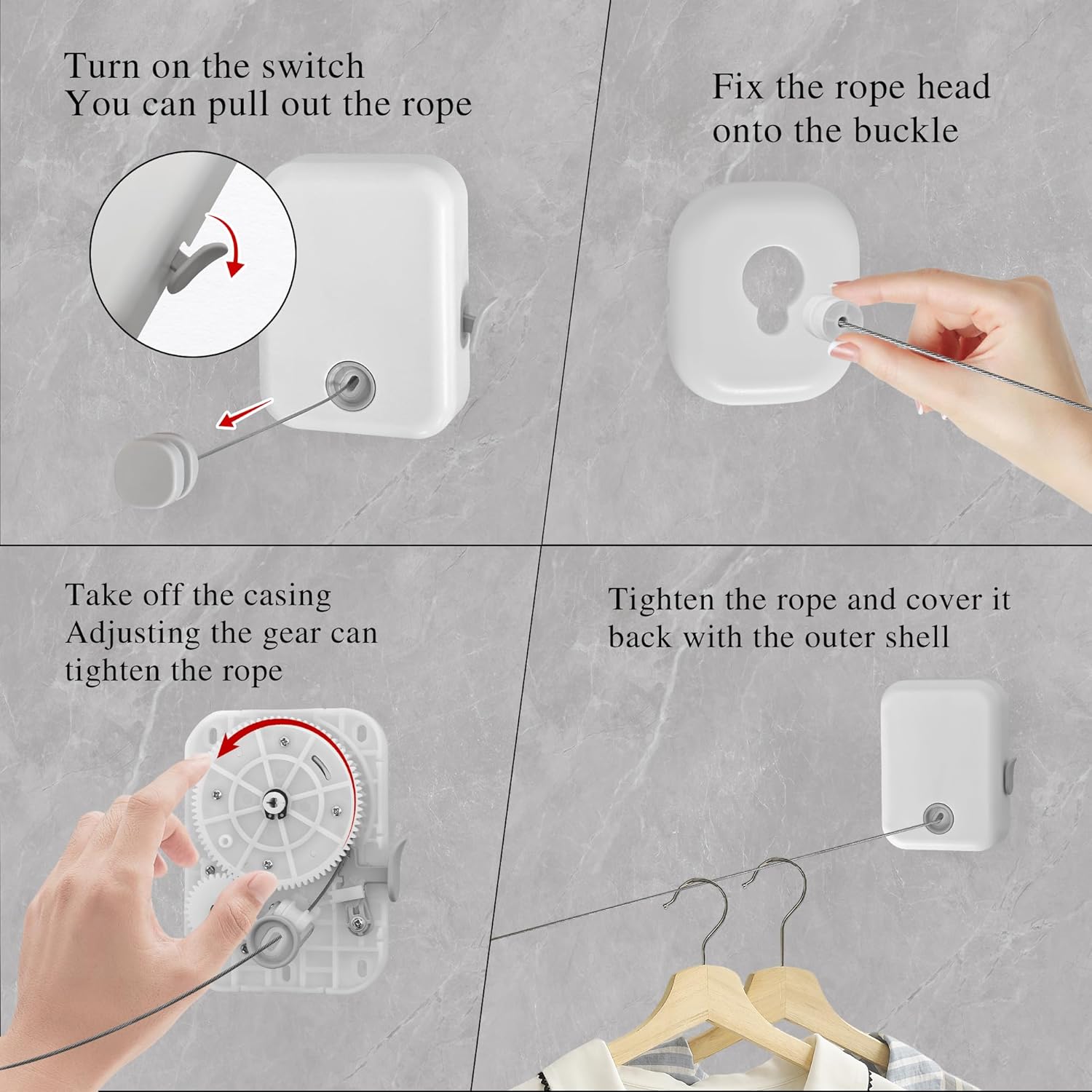 Turn on the switch
You can pull out the rope

Fix the rope head onto the buckle

Take off the casing
Adjusting the gear can tighten the rope

Tighten the rope and cover it back with the outer shell